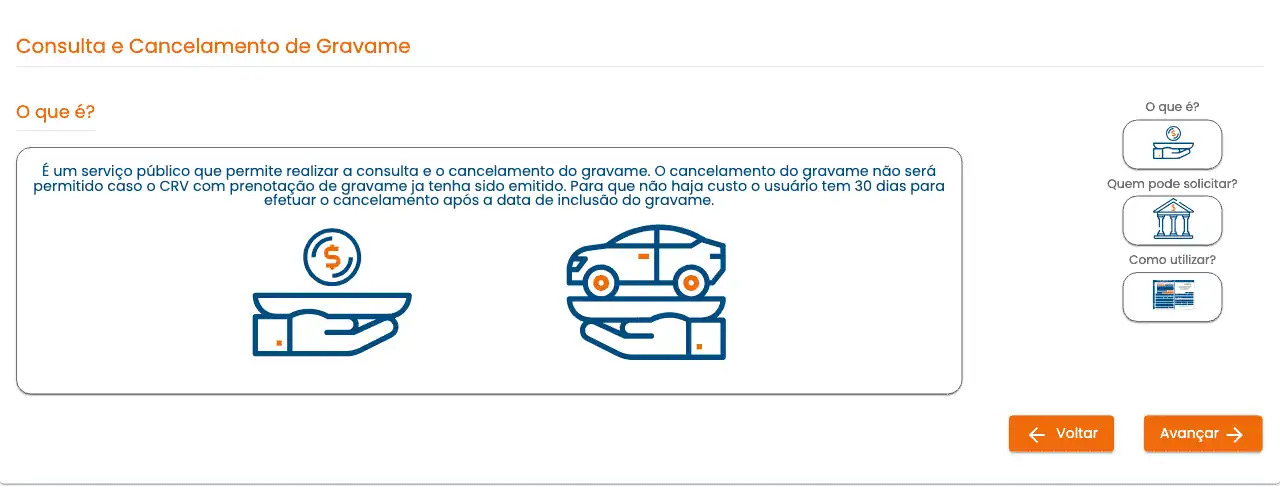 Consulta e Cancelamento de Gravame

O que é?

É um serviço público que permite realizar a consulta e o cancelamento do gravame. O cancelamento do gravame não será permitido caso o CRV com prenotação de gravame ja tenha sido emitido. Para que não haja custo o usuário tem 30 dias para efetuar o cancelamento após a data de inclusão do gravame.

$

O que é?

Quem pode solicitar?

Como utilizar?

Voltar

Avançar